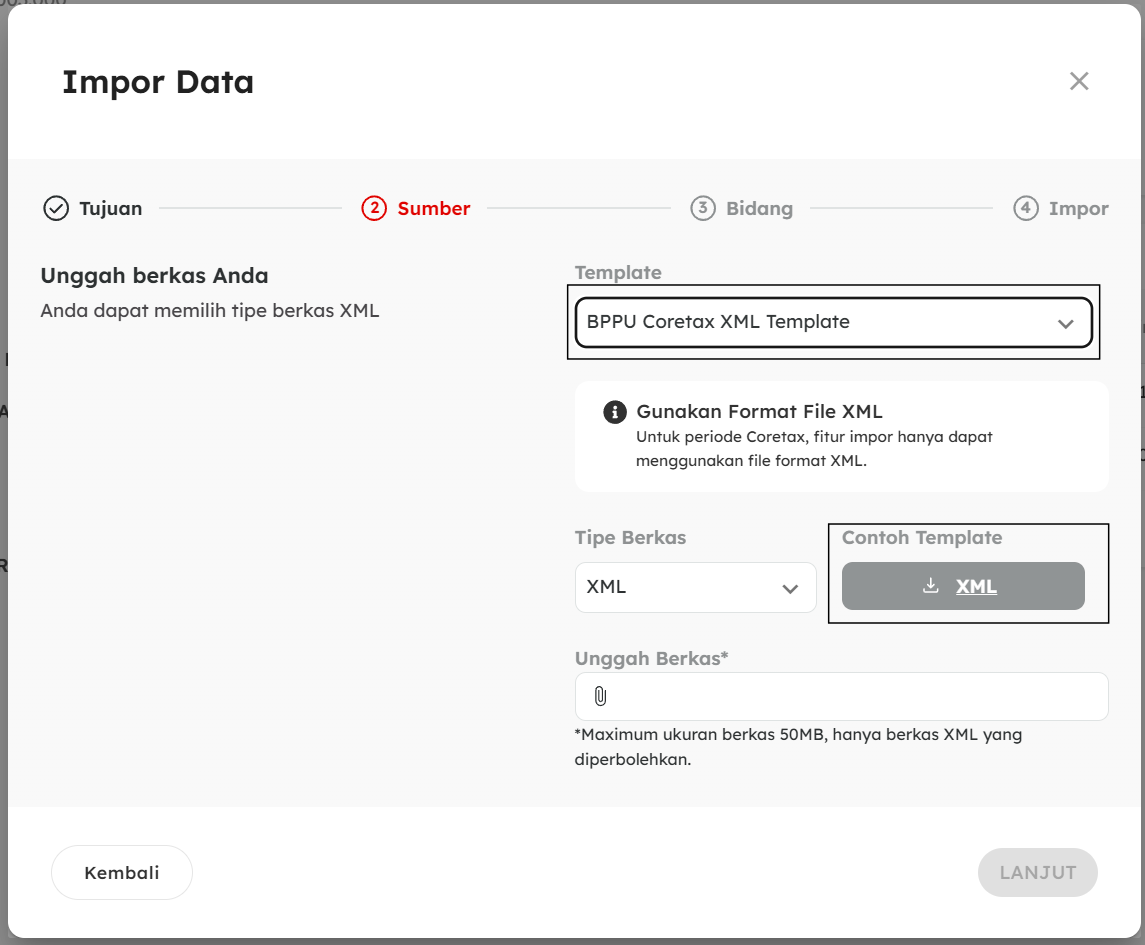 Impor Data

Tujuan
2 Sumber
3 Bidang
4 Impor

Unggah berkas Anda
Anda dapat memilih tipe berkas XML

Template
BPPU Coretax XML Template

Gunakan Format File XML
Untuk periode Coretax, fitur impor hanya dapat menggunakan file format XML.

Tipe Berkas
XML

Contoh Template
XML

Unggah Berkas*

*Maximum ukuran berkas 50MB, hanya berkas XML yang diperbolehkan.

Kembali

LANJUT